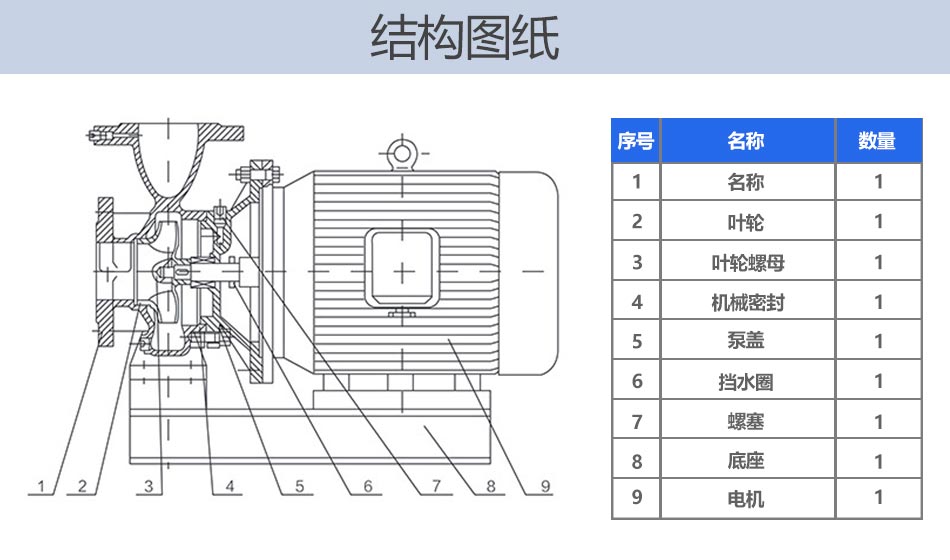 结构图纸

1 2 3 4 5 6 7 8 9

| 序号 | 名称 | 数量 |
|---|---|---|
| 1 | 名称 | 1 |
| 2 | 叶轮 | 1 |
| 3 | 叶轮螺母 | 1 |
| 4 | 机械密封 | 1 |
| 5 | 泵盖 | 1 |
| 6 | 挡水圈 | 1 |
| 7 | 螺塞 | 1 |
| 8 | 底座 | 1 |
| 9 | 电机 | 1 |